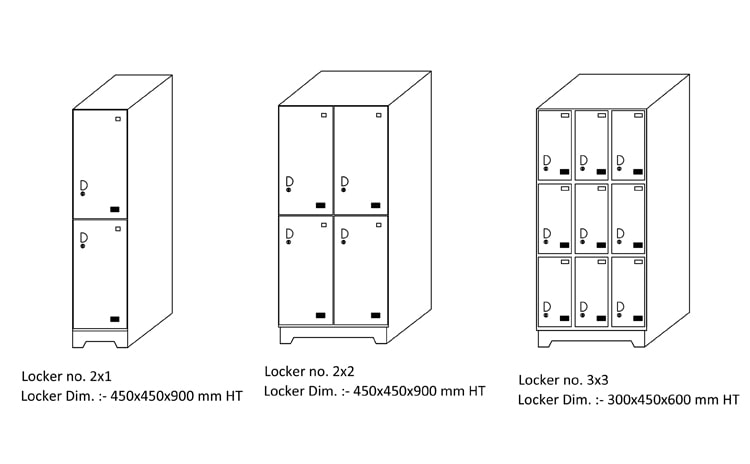 Locker no. 2x1
Locker Dim. :- 450x450x900 mm HT

Locker no. 2x2
Locker Dim. :- 450x450x900 mm HT

Locker no. 3x3
Locker Dim. :- 300x450x600 mm HT